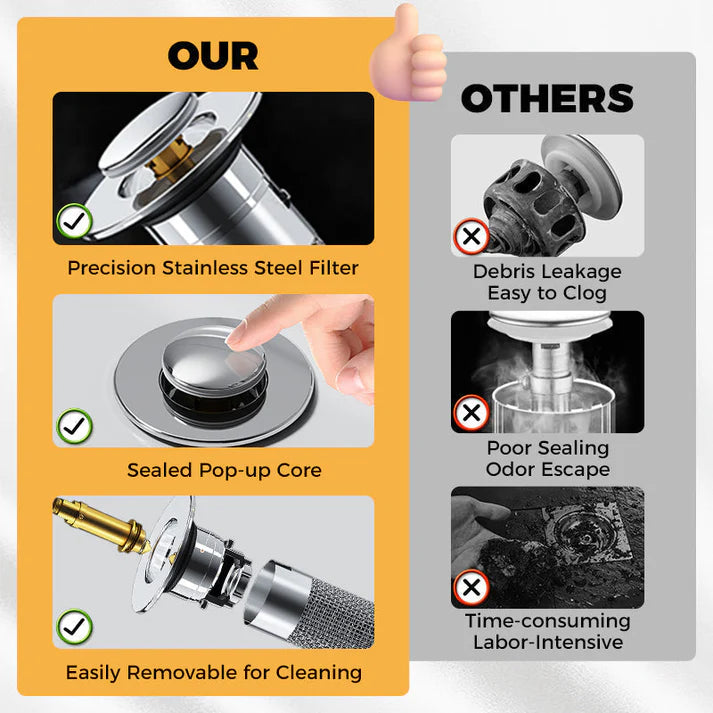 OUR

Precision Stainless Steel Filter

Sealed Pop-up Core

Easily Removable for Cleaning

OTHERS

Debris Leakage
Easy to Clog

Poor Sealing
Odor Escape

Time-consuming
Labor-Intensive